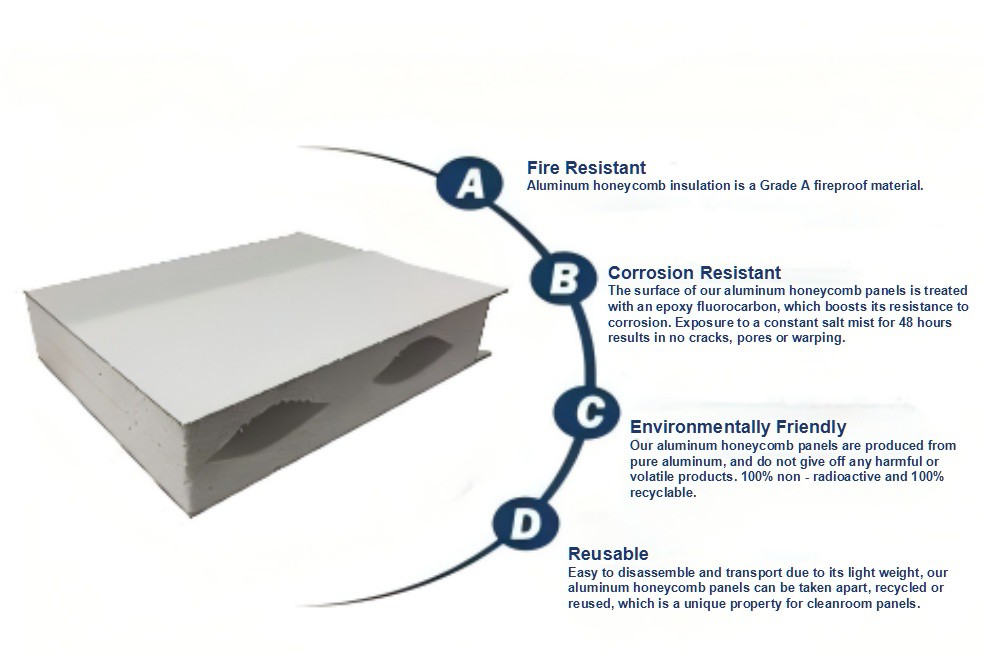 A

Fire Resistant
Aluminum honeycomb insulation is a Grade A fireproof material.

B

Corrosion Resistant
The surface of our aluminum honeycomb panels is treated with an epoxy fluorocarbon, which boosts its resistance to corrosion. Exposure to a constant salt mist for 48 hours results in no cracks, pores or warping.

C

Environmentally Friendly
Our aluminum honeycomb panels are produced from pure aluminum, and do not give off any harmful or volatile products. 100% non - radioactive and 100% recyclable.

D

Reusable
Easy to disassemble and transport due to its light weight, our aluminum honeycomb panels can be taken apart, recycled or reused, which is a unique property for cleanroom panels.